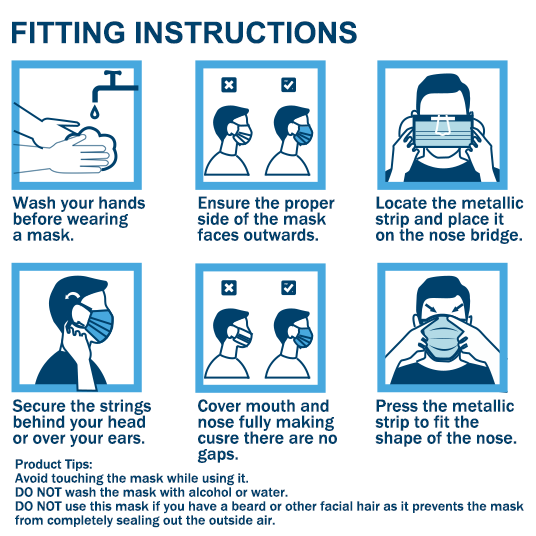 FITTING INSTRUCTIONS

Wash your hands before wearing a mask.

Ensure the proper side of the mask faces outwards.

Locate the metallic strip and place it on the nose bridge.

Secure the strings behind your head or over your ears.

Cover mouth and nose fully making cusre there are no gaps.

Press the metallic strip to fit the shape of the nose.

Product Tips:
Avoid touching the mask while using it.
DO NOT wash the mask with alcohol or water.
DO NOT use this mask if you have a beard or other facial hair as it prevents the mask from completely sealing out the outside air.